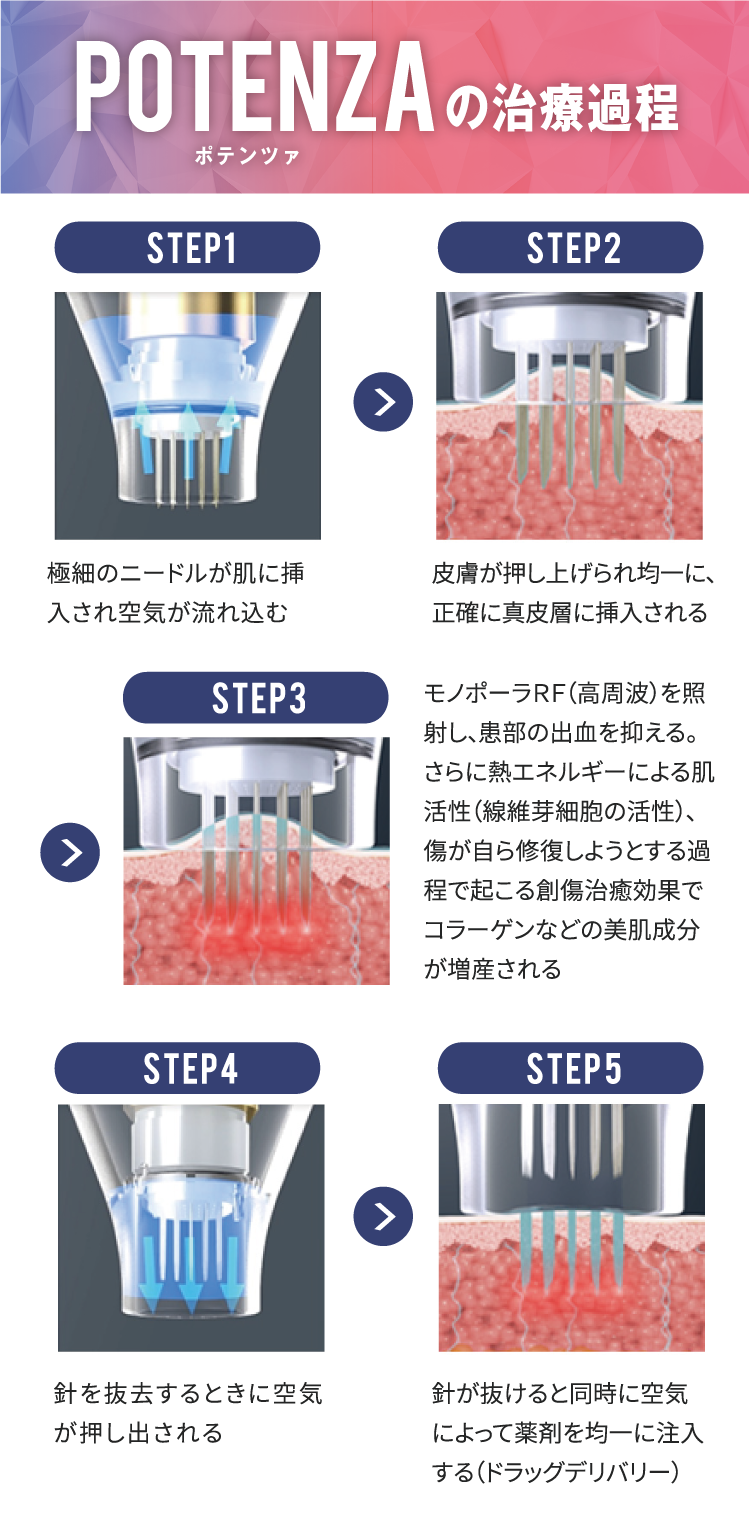 POTENZAの治療過程
ポテンツァ

STEP1

極細のニードルが肌に挿入され空気が流れ込む

STEP2

皮膚が押し上げられ均一に、正確に真皮層に挿入される

STEP3

モノポーラRF(高周波)を照射し、患部の出血を抑える。さらに熱エネルギーによる肌活性(線維芽細胞の活性)、傷が自ら修復しようとする過程で起こる創傷治癒効果でコラーゲンなどの美肌成分が増産される

STEP4

針を抜去するときに空気が押し出される

STEP5

針が抜けると同時に空気によって薬剤を均一に注入する(ドラッグデリバリー)